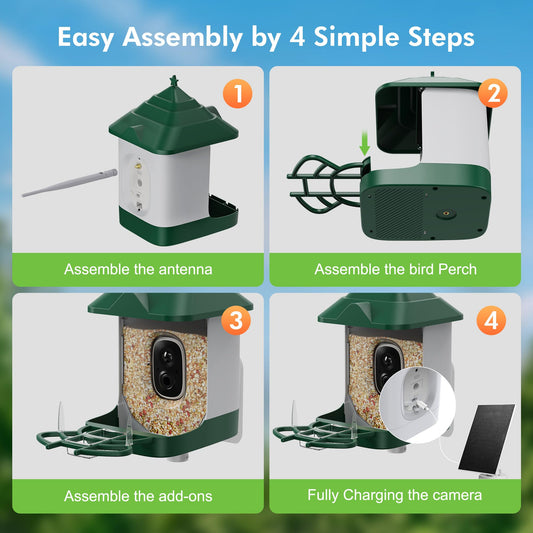 Easy Assembly by 4 Simple Steps

1

Assemble the antenna

2

Assemble the bird Perch

3

Assemble the add-ons

4

Fully Charging the camera