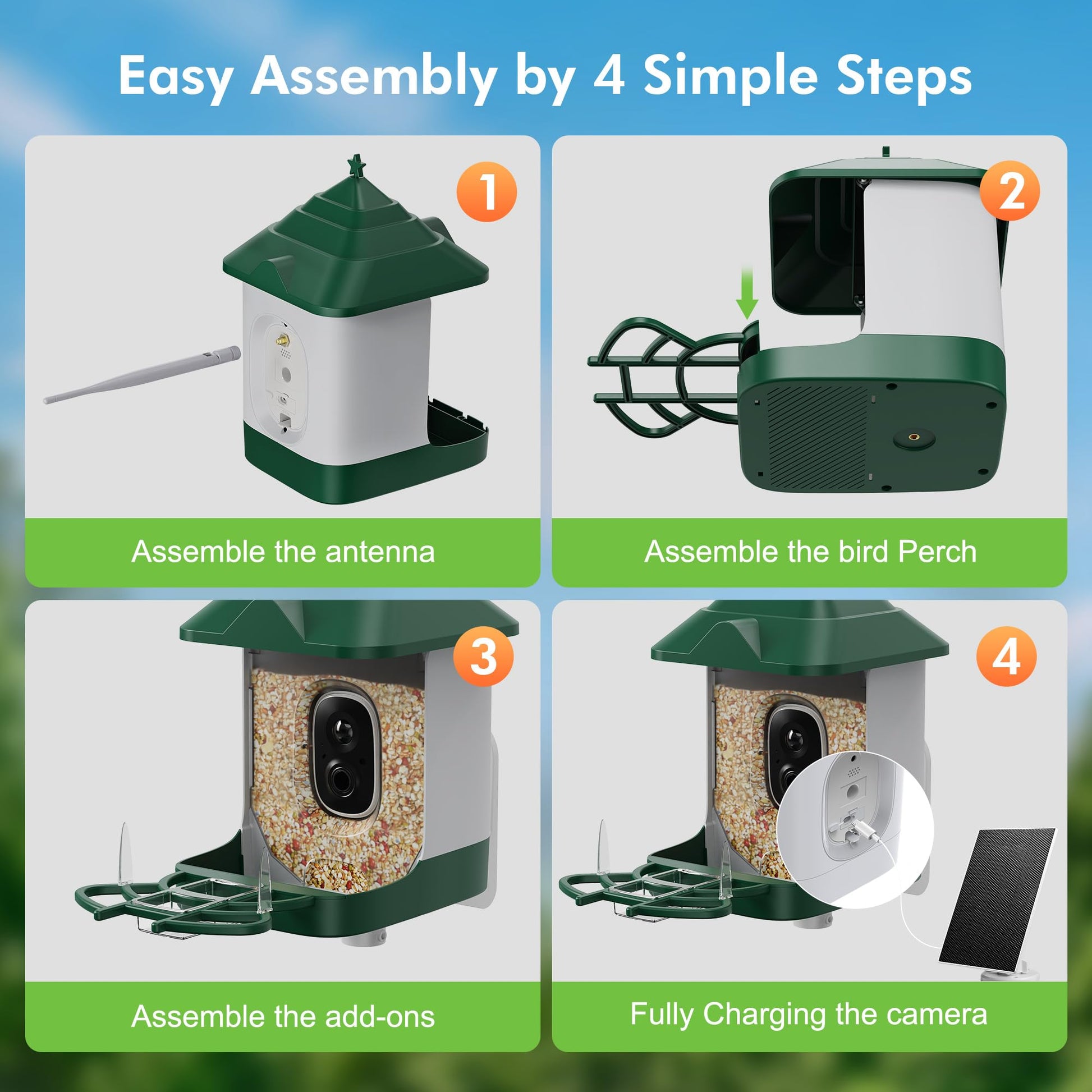 Easy Assembly by 4 Simple Steps

1

Assemble the antenna

2

Assemble the bird Perch

3

Assemble the add-ons

4

Fully Charging the camera