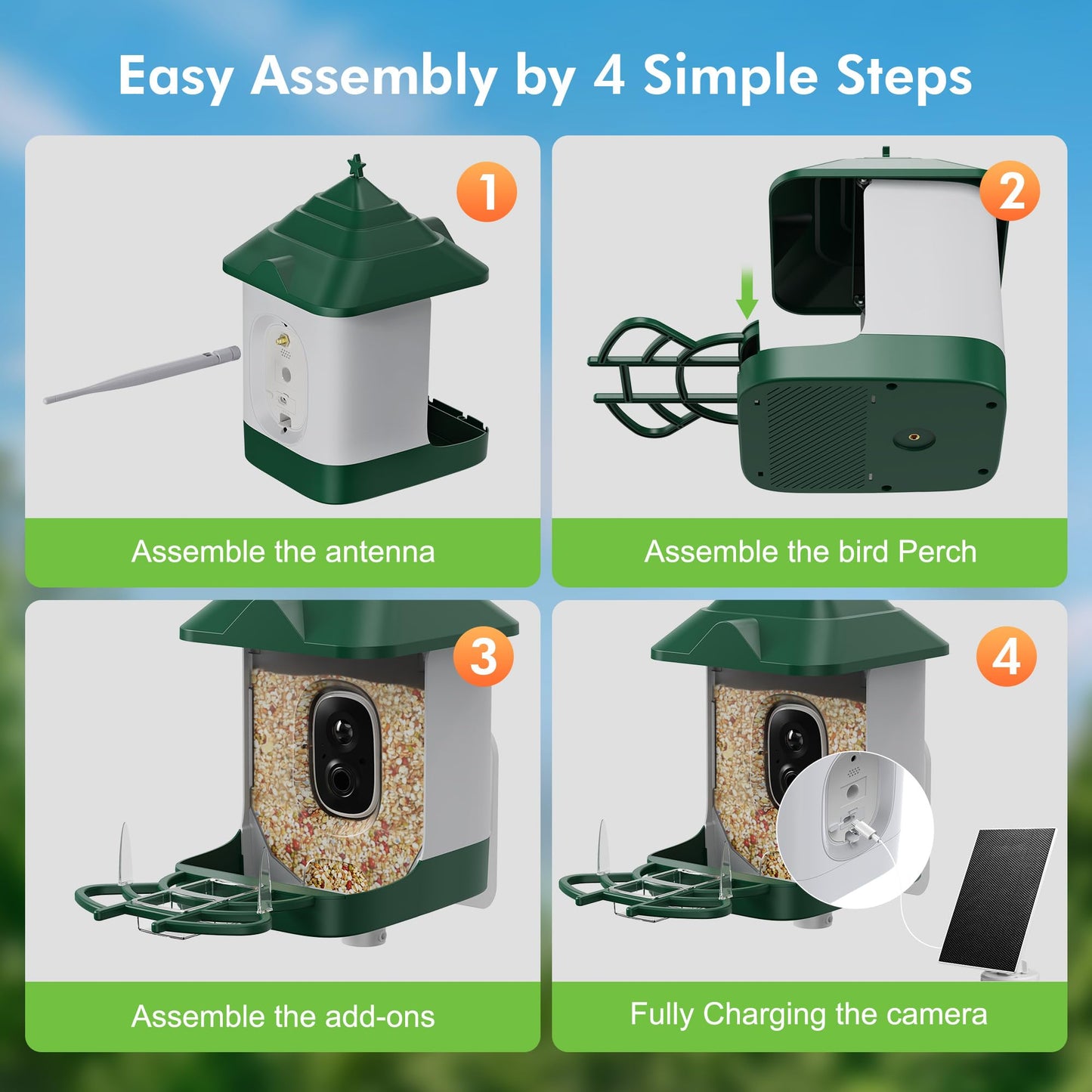 Easy Assembly by 4 Simple Steps

1

Assemble the antenna

2

Assemble the bird Perch

3

Assemble the add-ons

4

Fully Charging the camera