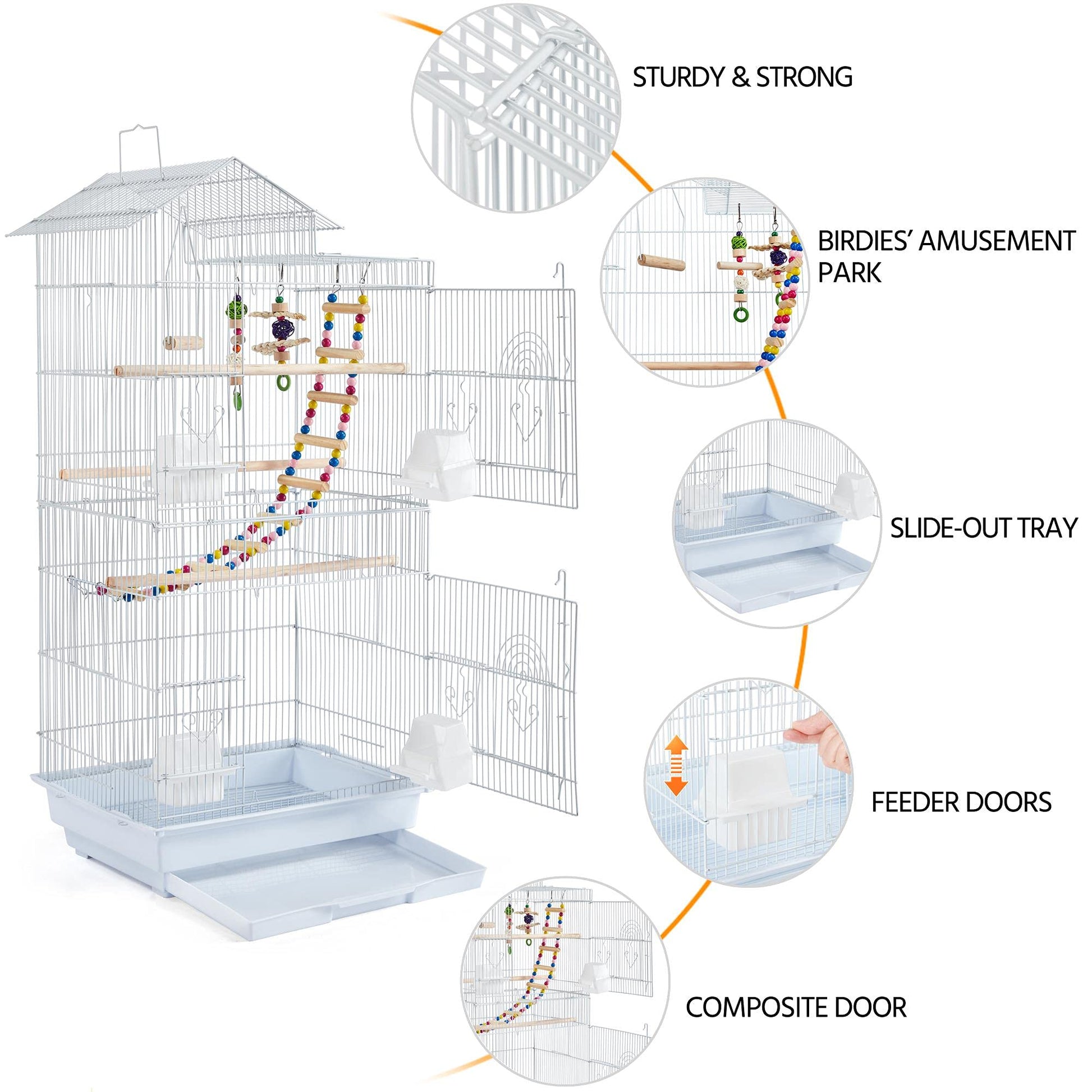 STURDY & STRONG

BIRDIES' AMUSEMENT PARK

SLIDE-OUT TRAY

FEEDER DOORS

COMPOSITE DOOR