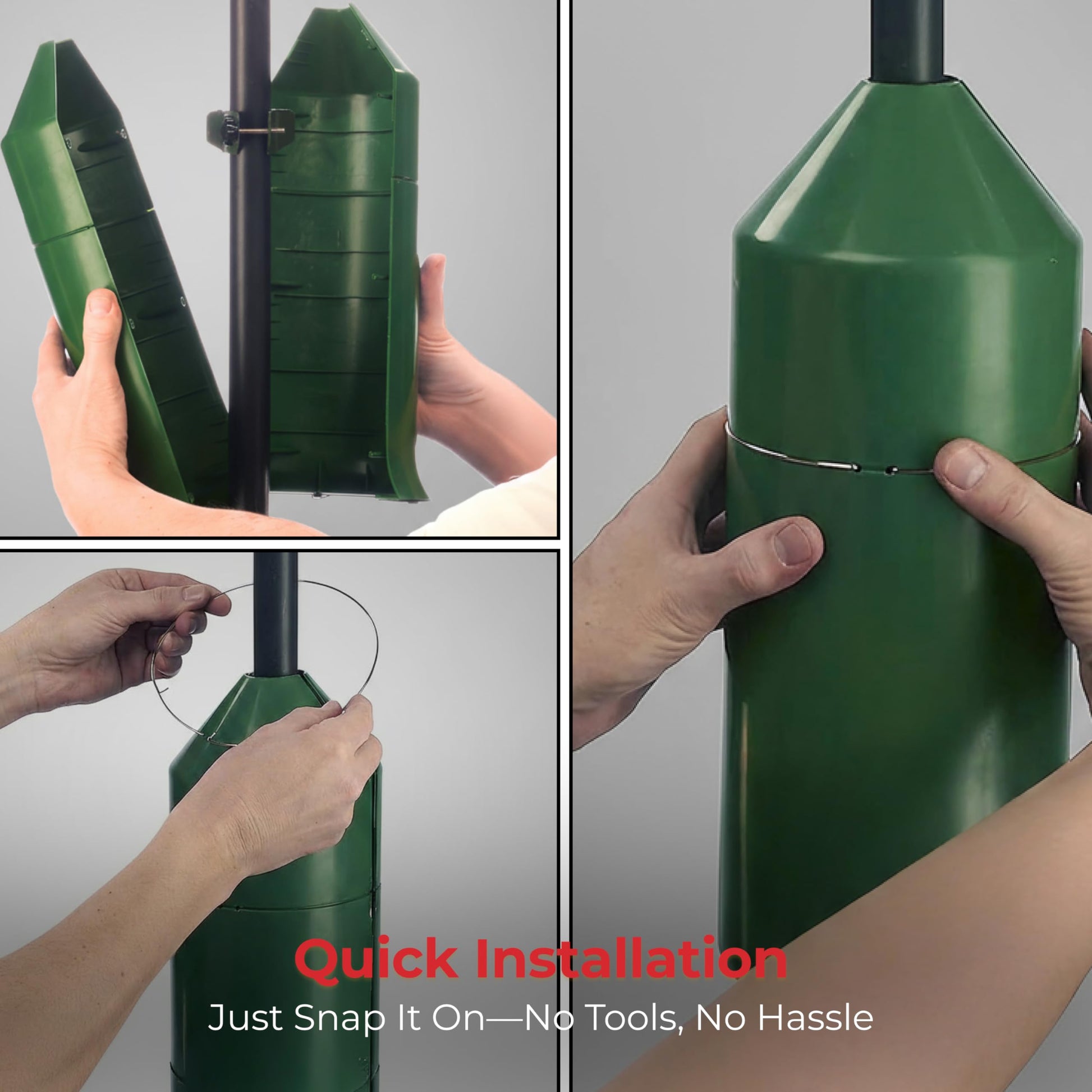 Quick Installation
Just Snap It On—No Tools, No Hassle