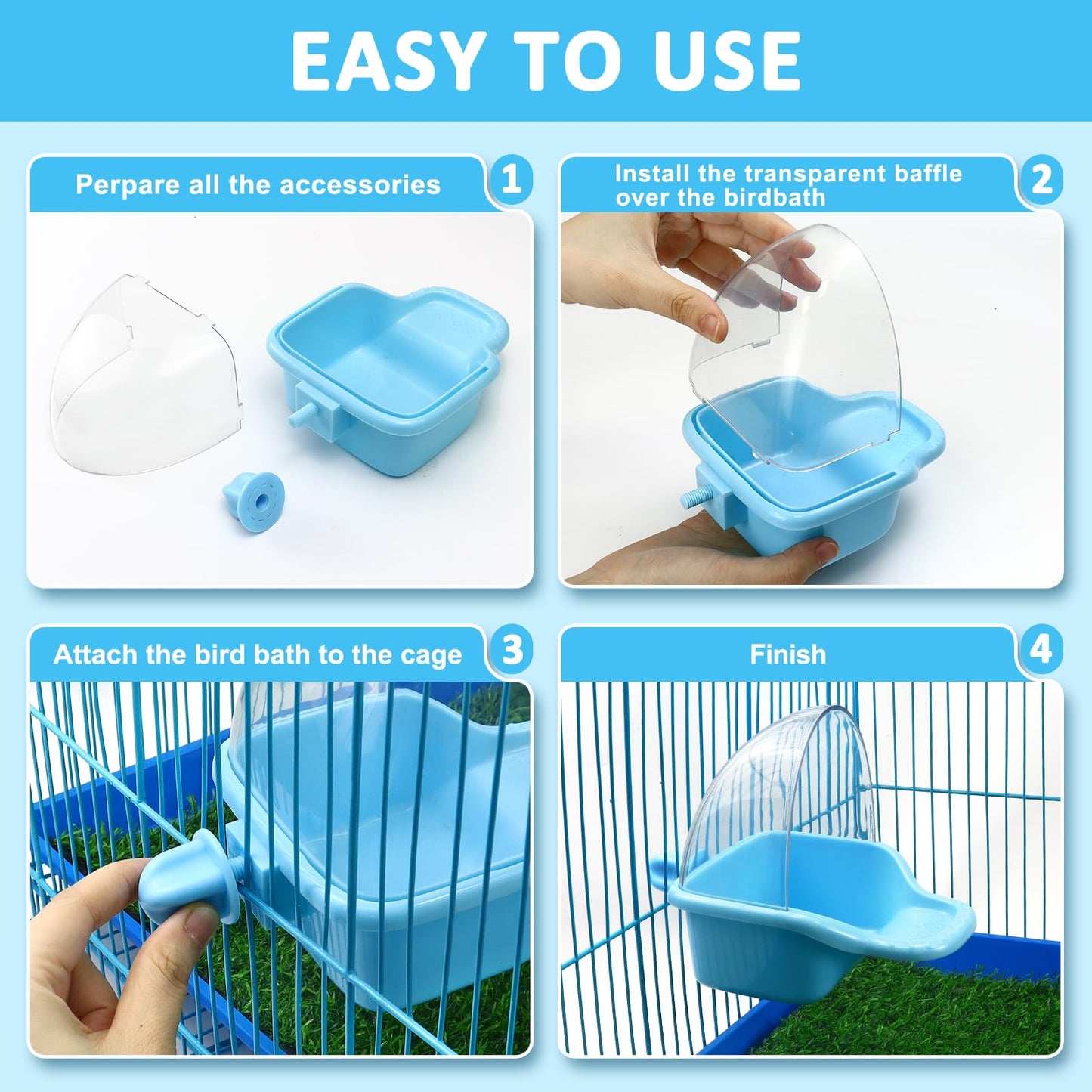 EASY TO USE

Perpare all the accessories

1

Install the transparent baffle over the birdbath

2

Attach the bird bath to the cage

3

Finish

4