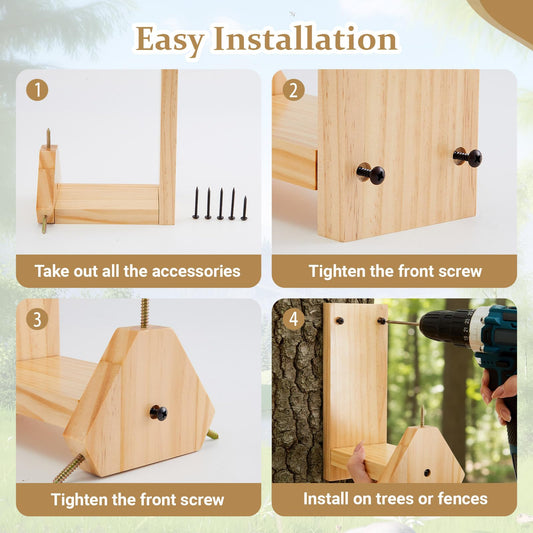 Easy Installation

1

Take out all the accessories

2

Tighten the front screw

3

Tighten the front screw

4

Install on trees or fences