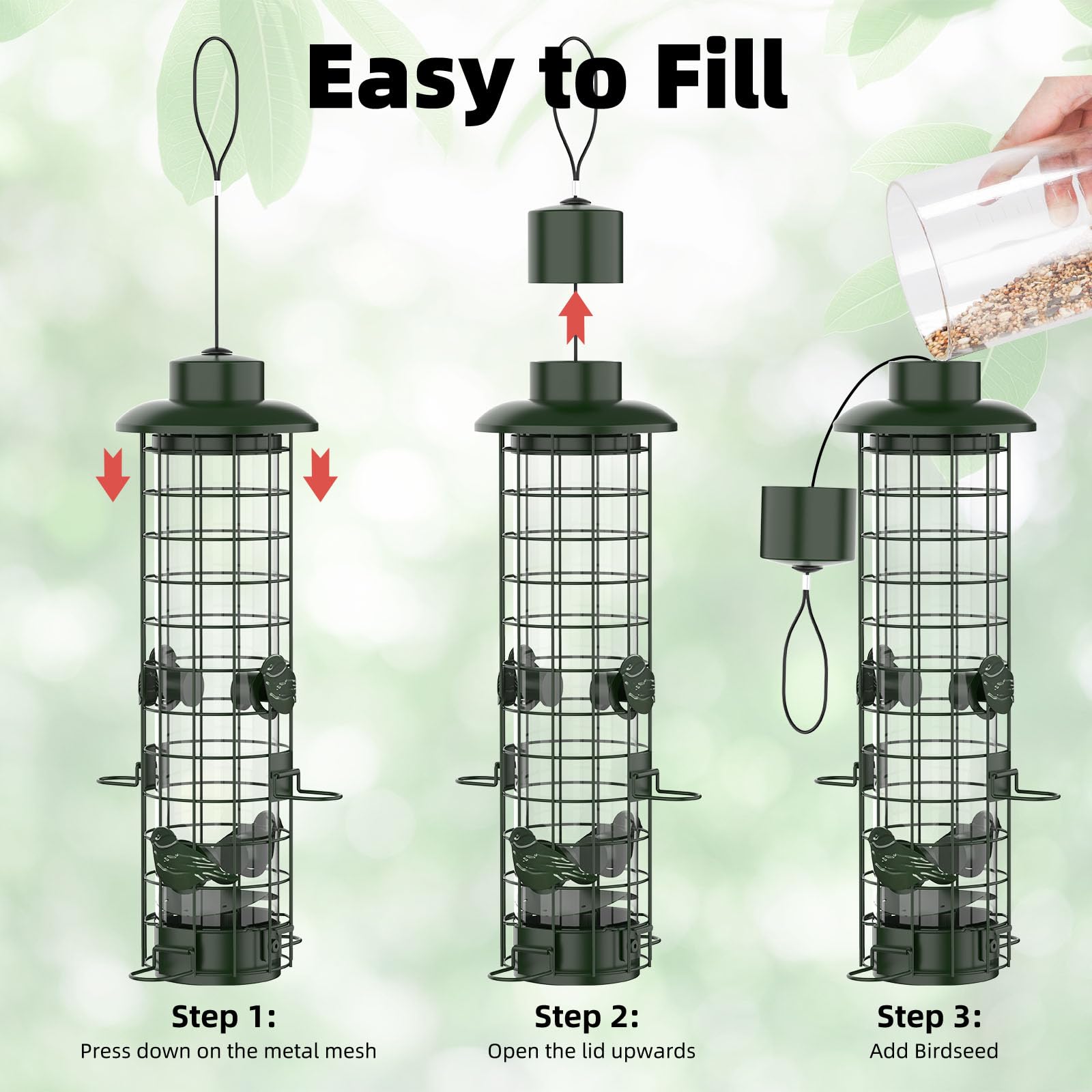 Easy to Fill

Step 1:
Press down on the metal mesh

Step 2:
Open the lid upwards

Step 3:
Add Birdseed